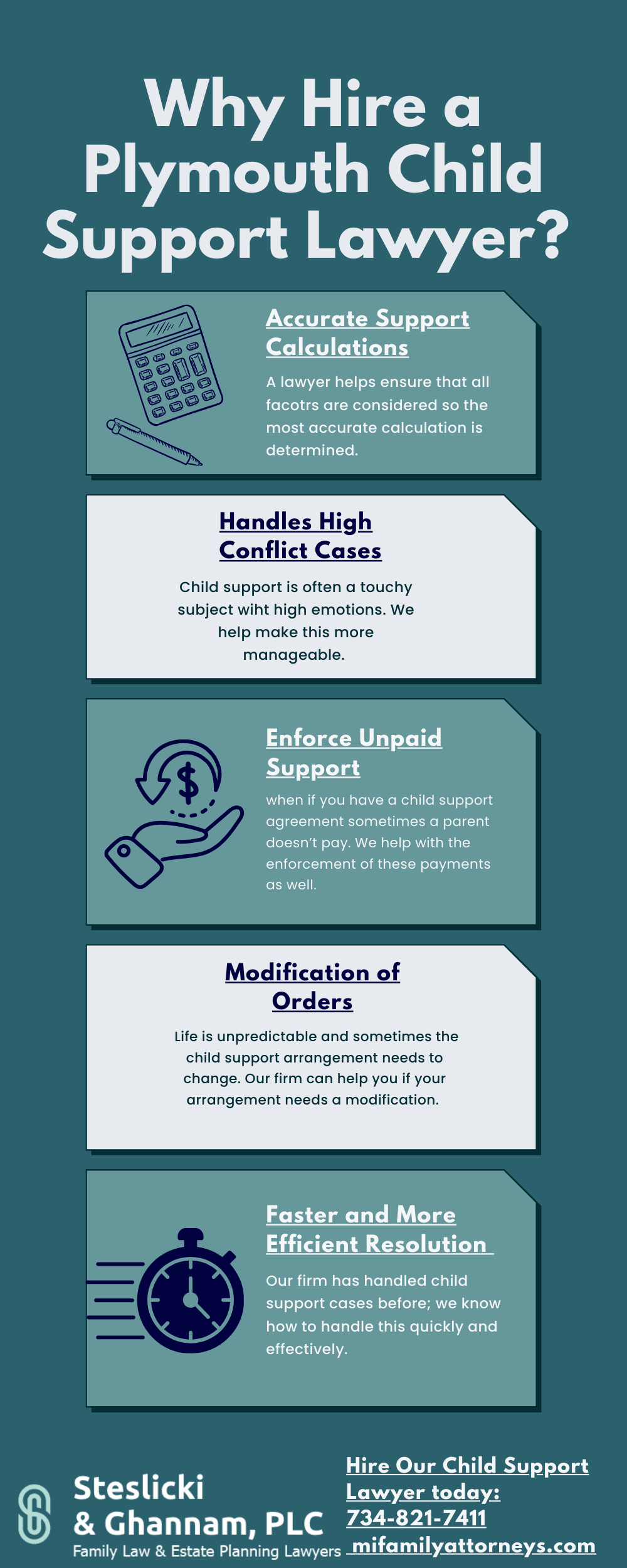 Why Hire a Plymouth Child Support Lawyer?

Accurate Support Calculations

A lawyer helps ensure that all facotrs are considered so the most accurate calculation is determined.

Handles High Conflict Cases

Child support is often a touchy subject wiht high emotions. We help make this more manageable.

Enforce Unpaid Support

when if you have a child support agreement sometimes a parent doesn't pay. We help with the enforcement of these payments as well.

Modification of Orders

Life is unpredictable and sometimes the child support arrangement needs to change. Our firm can help you if your arrangement needs a modification.

Faster and More Efficient Resolution

Our firm has handled child support cases before; we know how to handle this quickly and effectively.

Steslicki & Ghannam, PLC
Family Law & Estate Planning Lawyers

Hire Our Child Support Lawyer today:
734-821-7411
mifamilyattorneys.com